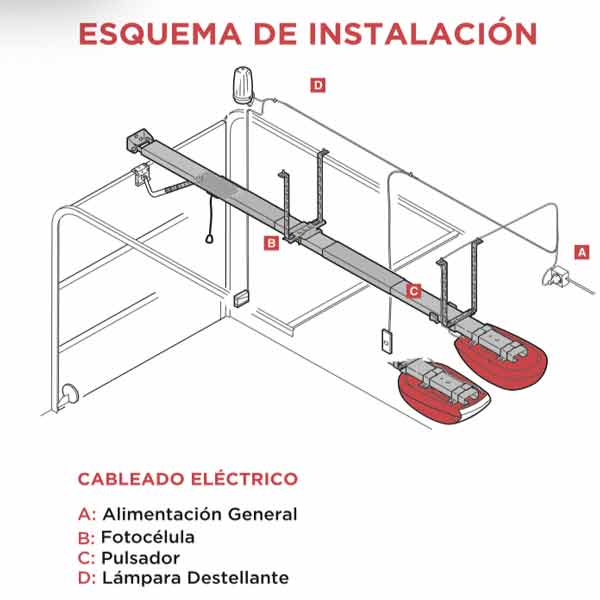 ESQUEMA DE INSTALACIÓN

D

B

A

C

CABLEADO ELÉCTRICO

A: Alimentación General
B: Fotocélula
C: Pulsador
D: Lámpara Destellante